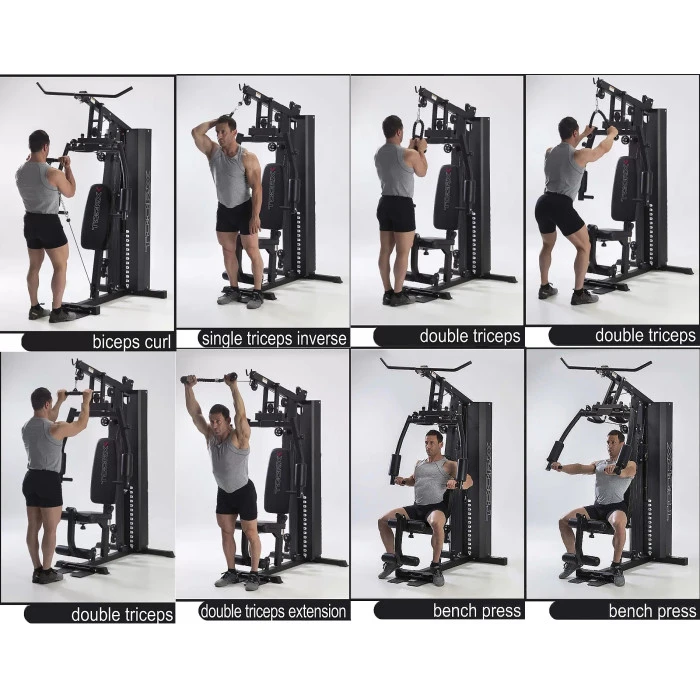 biceps curl
single triceps inverse
double triceps
double triceps
double triceps
double triceps extension
bench press
bench press