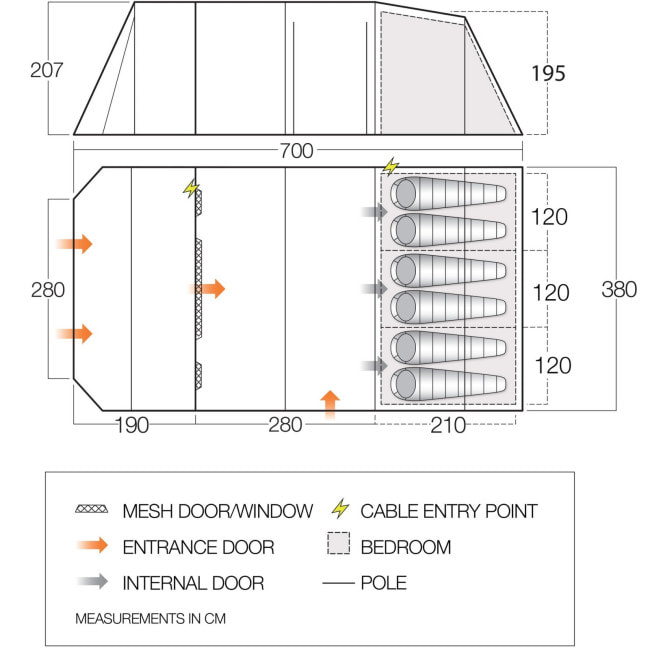 207

195

700

280

120

120

120

380

190

280

210

MESH DOOR/WINDOW

CABLE ENTRY POINT

ENTRANCE DOOR

BEDROOM

INTERNAL DOOR

POLE

MEASUREMENTS IN CM