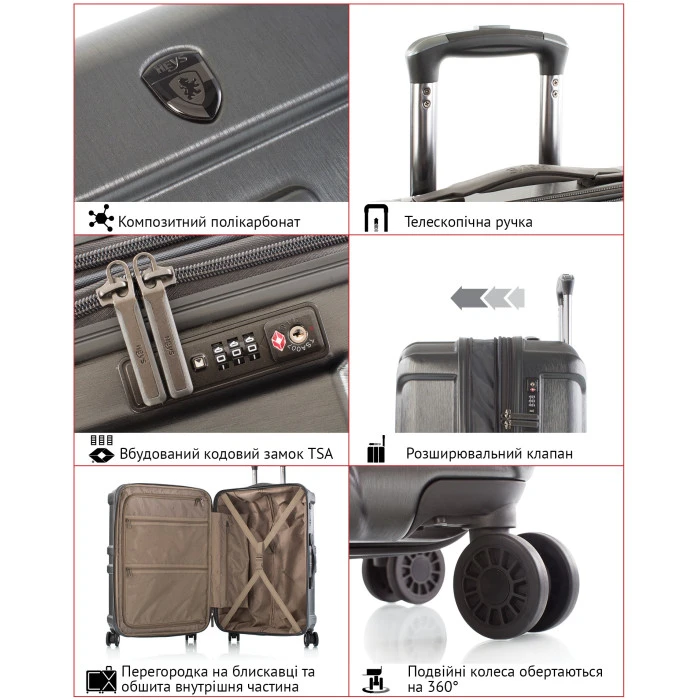 HEYS

Композитний полікарбонат

Телескопічна ручка

HEYS

HEYS

TSA007

Вбудований кодовий замок TSA

Розширювальний клапан

Перегородка на блискавці та обшита внутрішня частина

Подвійні колеса обертаються на 360°