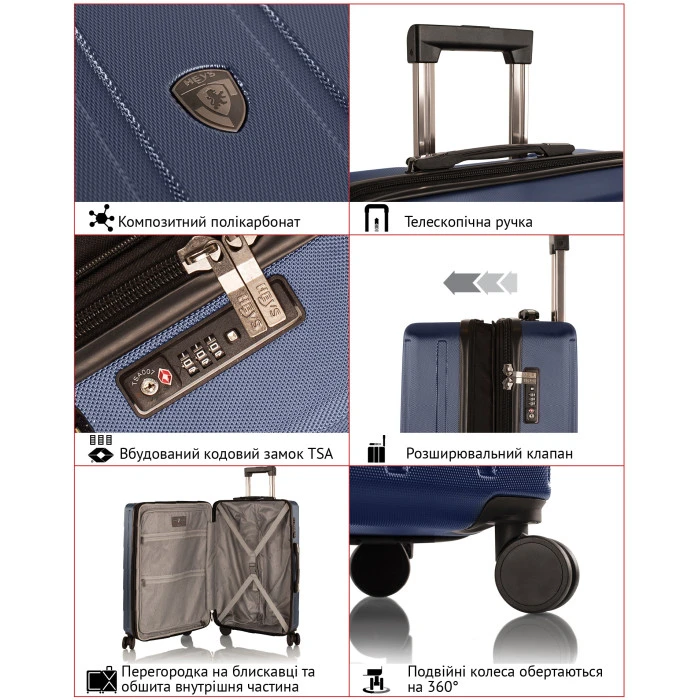 HEYS

Композитний полікарбонат

Телескопічна ручка

HEYS HEYS

TSA007

Вбудований кодовий замок TSA

Розширювальний клапан

Перегородка на блискавці та обшита внутрішня частина

Подвійні колеса обертаються на 360°