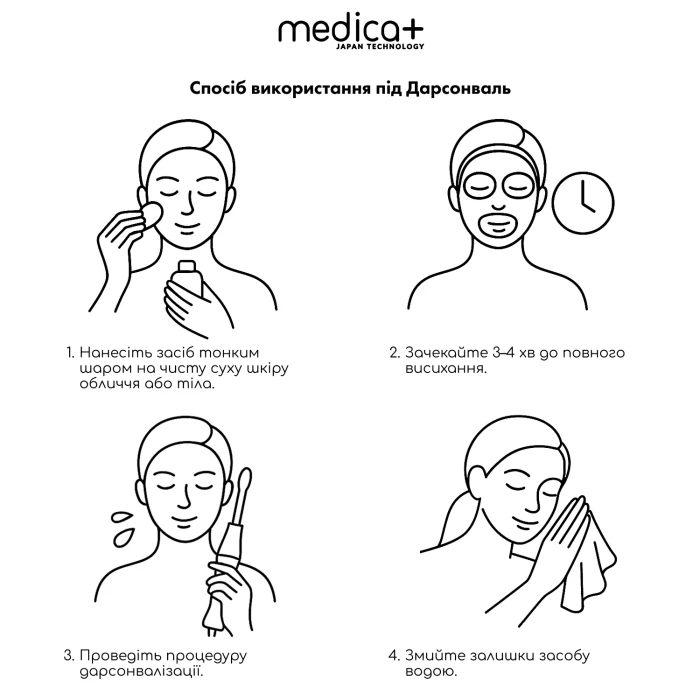 medica+
JAPAN TECHNOLOGY

Спосіб використання під Дарсонваль

1. Нанесіть засіб тонким шаром на чисту суху шкіру обличчя або тіла.

2. Зачекайте 3–4 хв до повного висихання.

3. Проведіть процедуру дарсонвалізації.

4. Змийте залишки засобу водою.