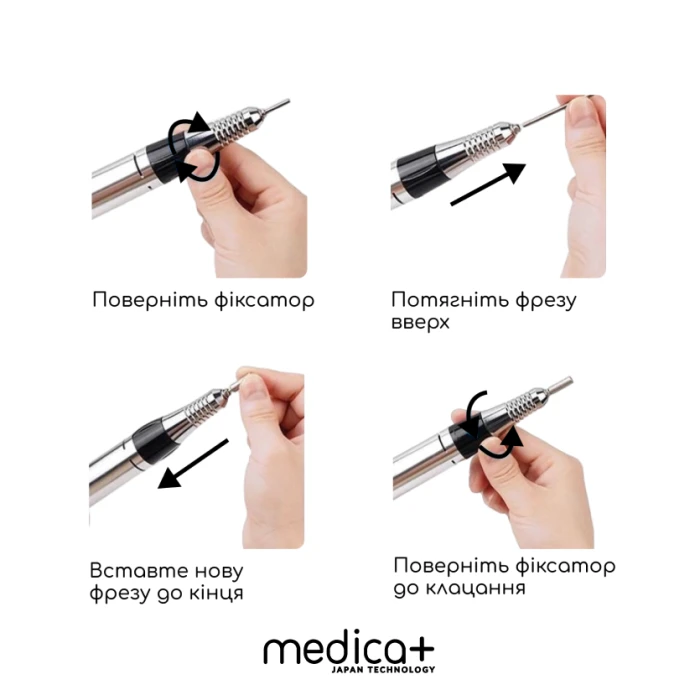 Поверніть фіксатор

Потягніть фрезу вверх

Вставте нову фрезу до кінця

Поверніть фіксатор до клацання

medica+
JAPAN TECHNOLOGY