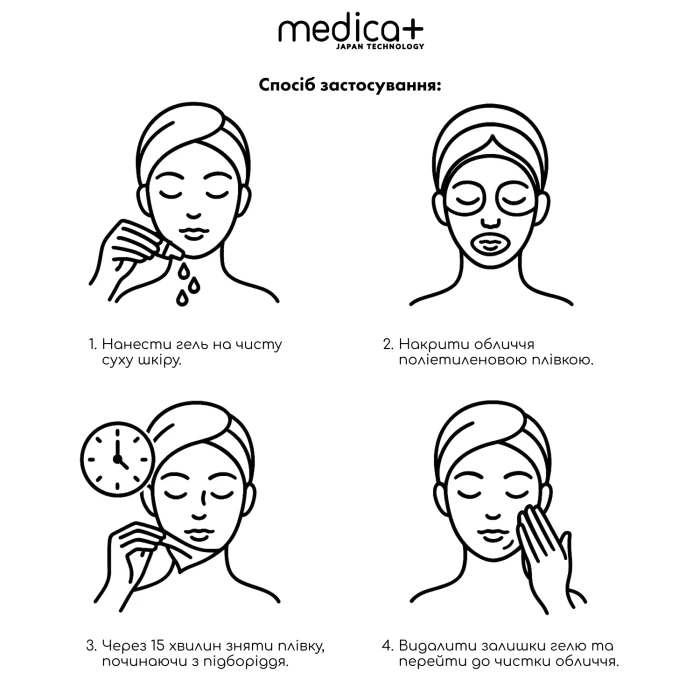 medica+
JAPAN TECHNOLOGY

Спосіб застосування:

1. Нанести гель на чисту суху шкіру.

2. Накрити обличчя поліетиленовою плівкою.

3. Через 15 хвилин зняти плівку, починаючи з підборіддя.

4. Видалити залишки гелю та перейти до чистки обличчя.