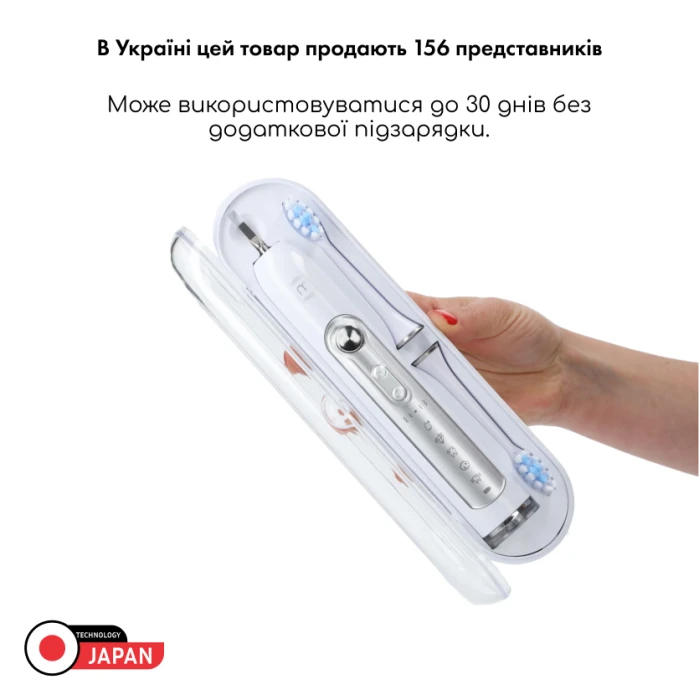 В Україні цей товар продають 156 представників

Може використовуватися до 30 днів без додаткової підзарядки.

TECHNOLOGY
JAPAN