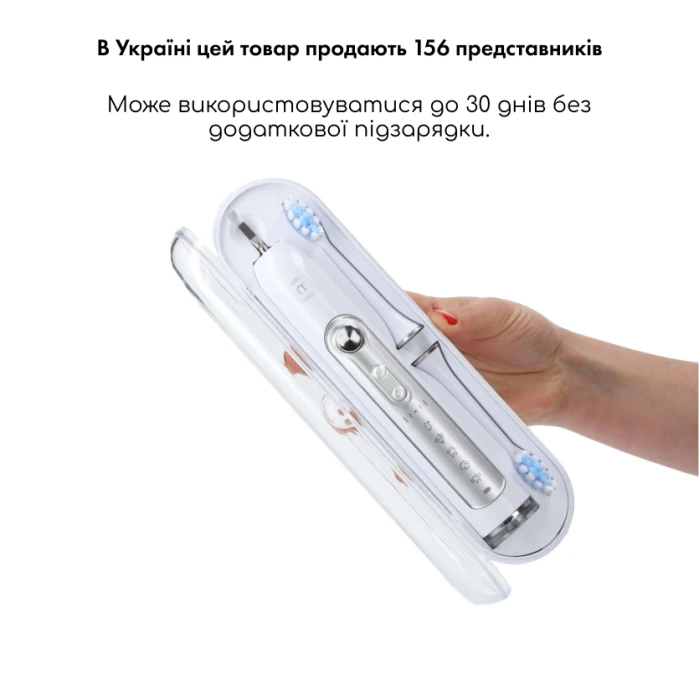 В Україні цей товар продають 156 представників

Може використовуватися до 30 днів без додаткової підзарядки.