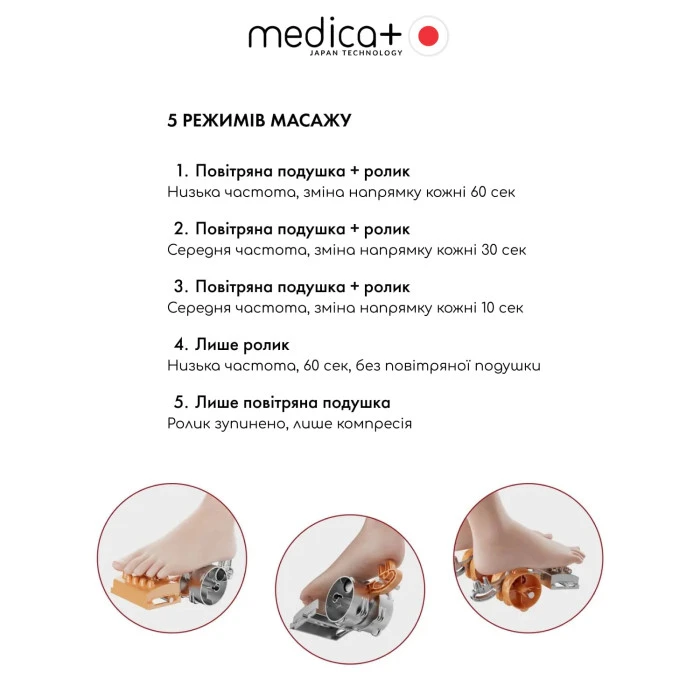 medica+
JAPAN TECHNOLOGY

5 РЕЖИМІВ МАСАЖУ

1. Повітряна подушка + ролик
Низька частота, зміна напрямку кожні 60 сек

2. Повітряна подушка + ролик
Середня частота, зміна напрямку кожні 30 сек

3. Повітряна подушка + ролик
Середня частота, зміна напрямку кожні 10 сек

4. Лише ролик
Низька частота, 60 сек, без повітряної подушки

5. Лише повітряна подушка
Ролик зупинено, лише компресія