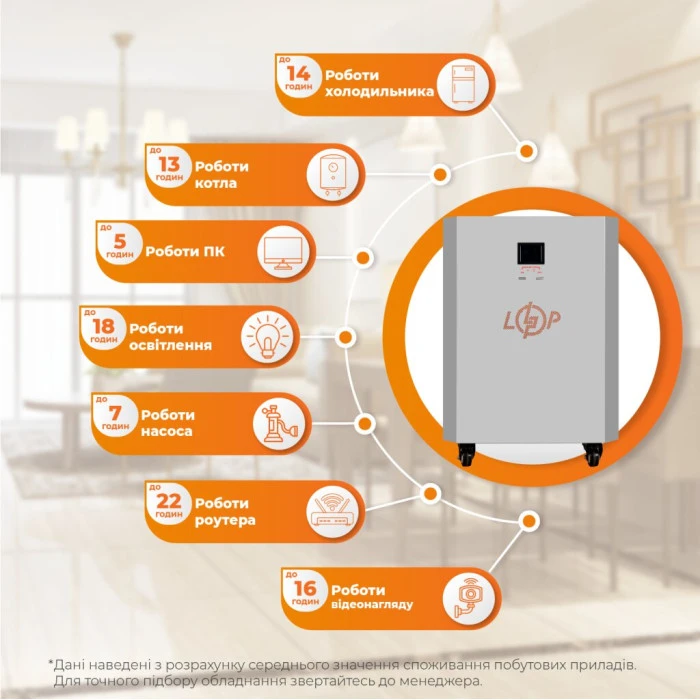 до 14 годин Роботи холодильника

до 13 годин Роботи котла

до 5 годин Роботи ПК

до 18 годин Роботи освітлення

до 7 годин Роботи насоса

до 22 годин Роботи роутера

до 16 годин Роботи відеонагляду

LP

*Дані наведені з розрахунку середнього значення споживання побутових приладів. Для точного підбору обладнання звертайтесь до менеджера.