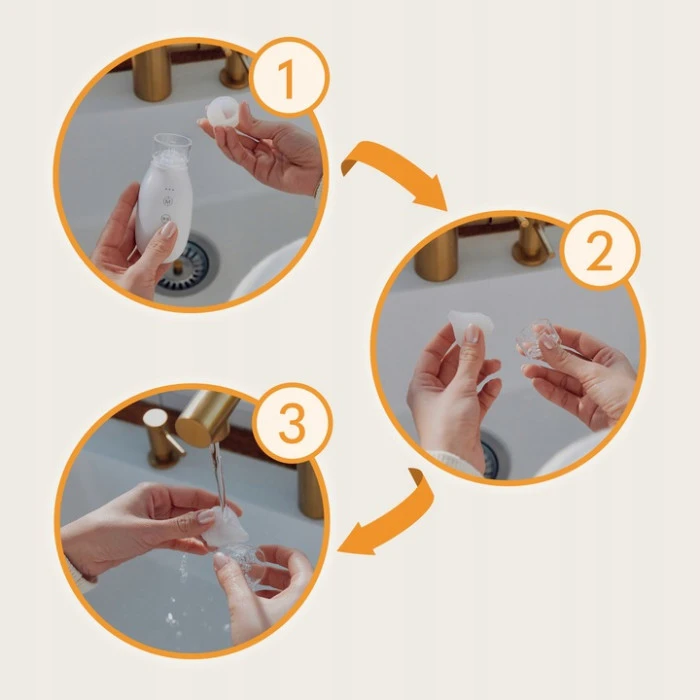 1

2

3