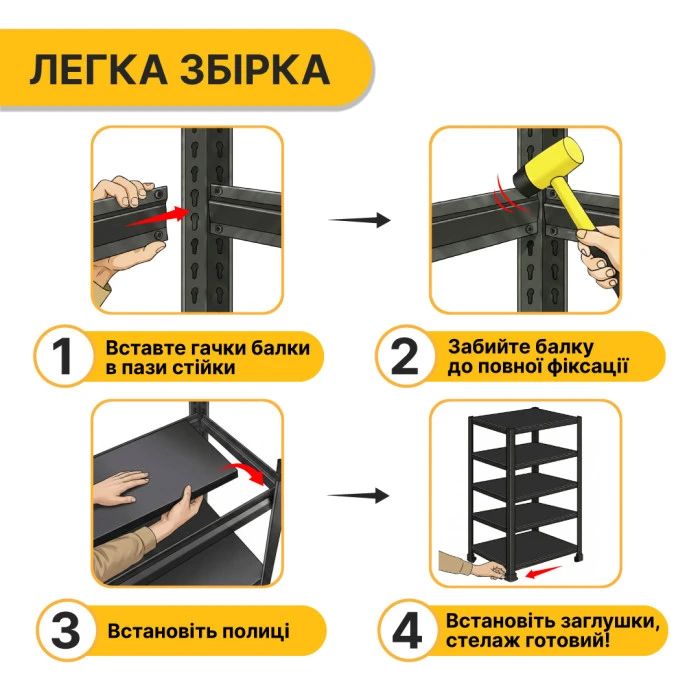 ЛЕГКА ЗБІРКА

1 Вставте гачки балки в пази стійки

2 Забийте балку до повної фіксації

3 Встановіть полиці

4 Встановіть заглушки, стелаж готовий!