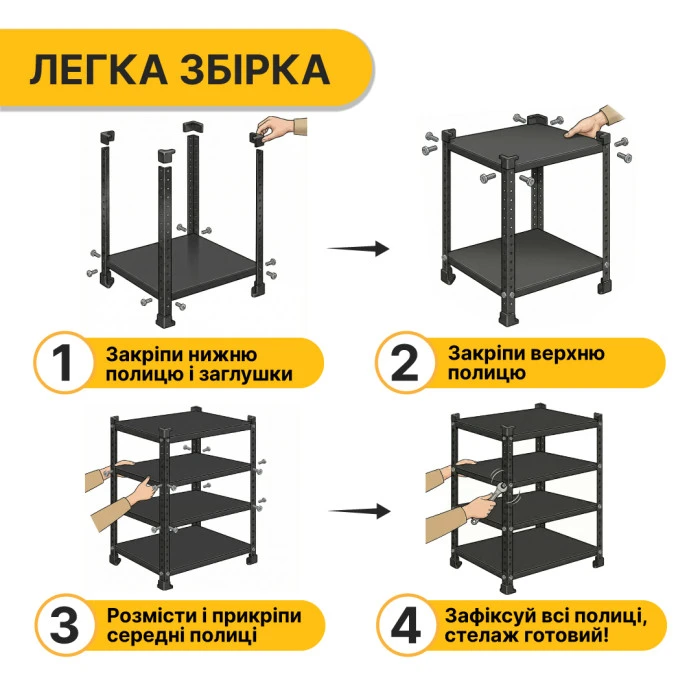 ЛЕГКА ЗБІРКА

1 Закріпи нижню полицю і заглушки

2 Закріпи верхню полицю

3 Розмісти і прикріпи середні полиці

4 Зафіксуй всі полиці, стелаж готовий!