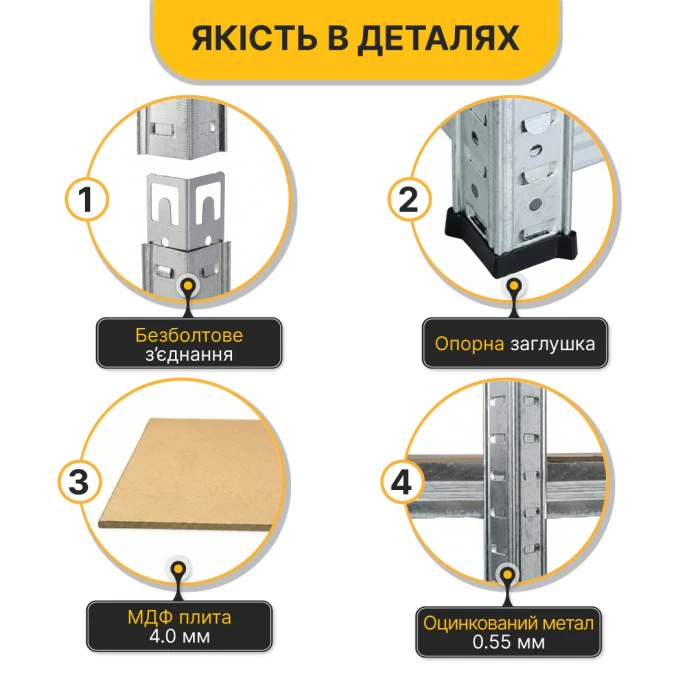 ЯКІСТЬ В ДЕТАЛЯХ

1

Безболтове з'єднання

2

Опорна заглушка

3

МДФ плита 4.0 мм

4

Оцинкований метал 0.55 мм