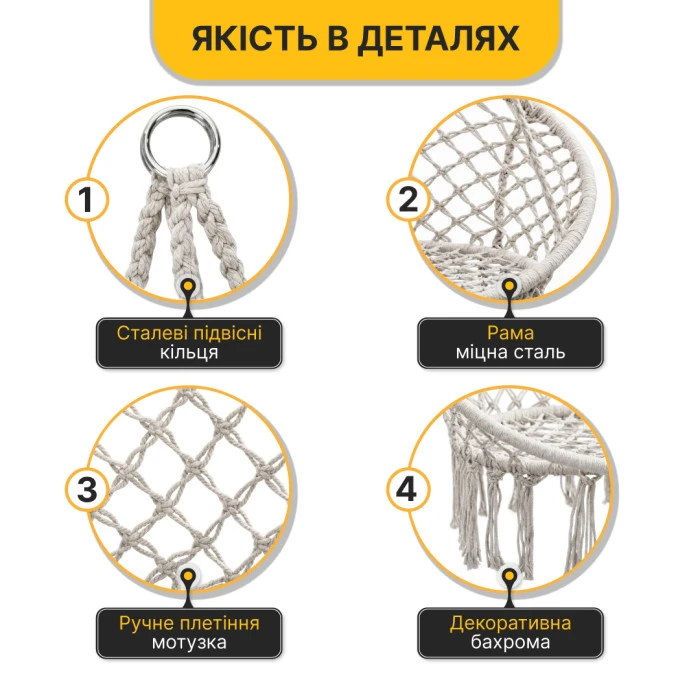 ЯКІСТЬ В ДЕТАЛЯХ

1

Сталеві підвісні кільця

2

Рама міцна сталь

3

Ручне плетіння мотузка

4

Декоративна бахрома