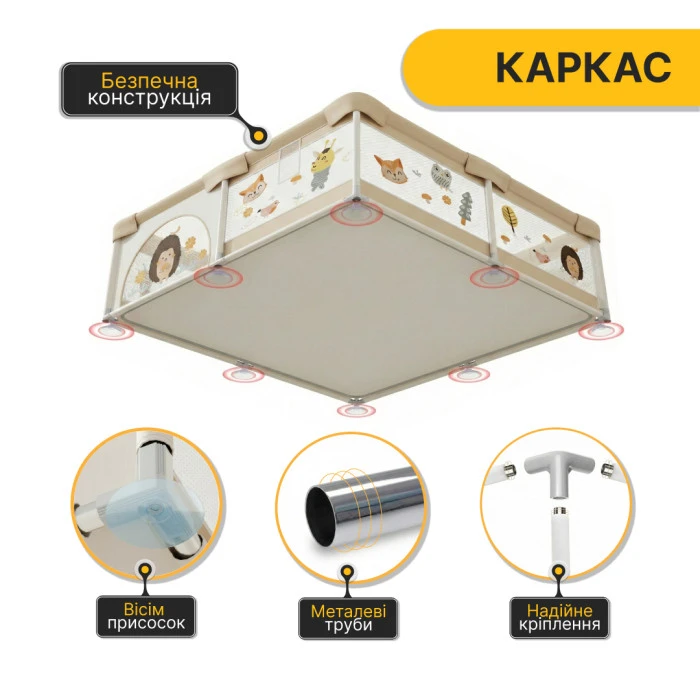 КАРКАС

Безпечна конструкція

Вісім присосок

Металеві труби

Надійне кріплення