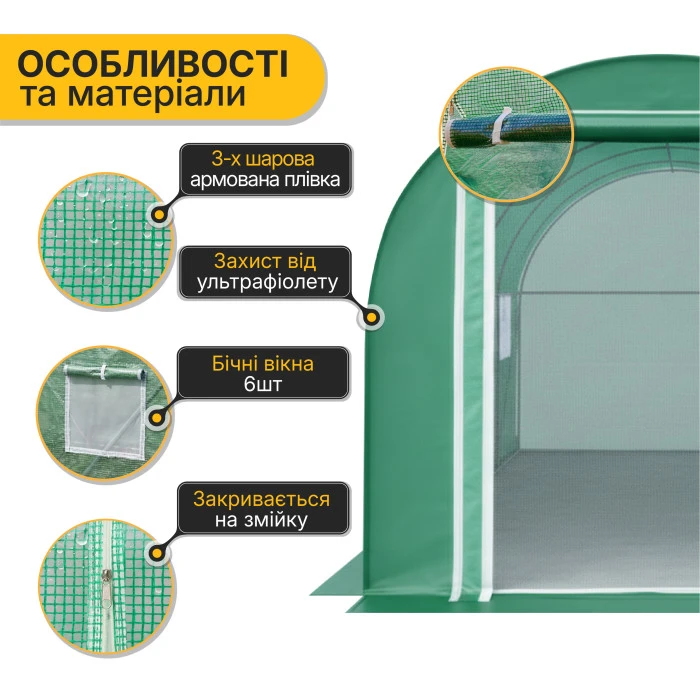 ОСОБЛИВОСТІ
та матеріали

3-х шарова
армована плівка

Захист від
ультрафіолету

Бічні вікна
6шт

Закривається
на змійку