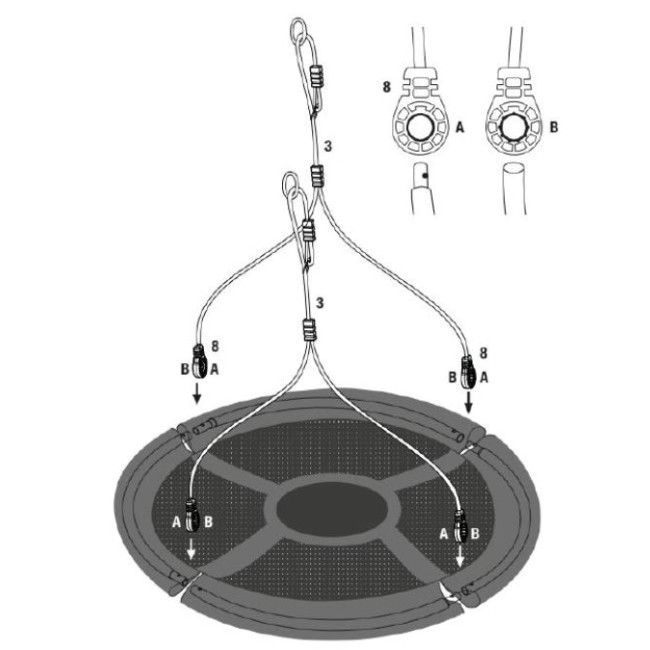 8
A
B
3
3
8
B A
8
B A
A B
A B