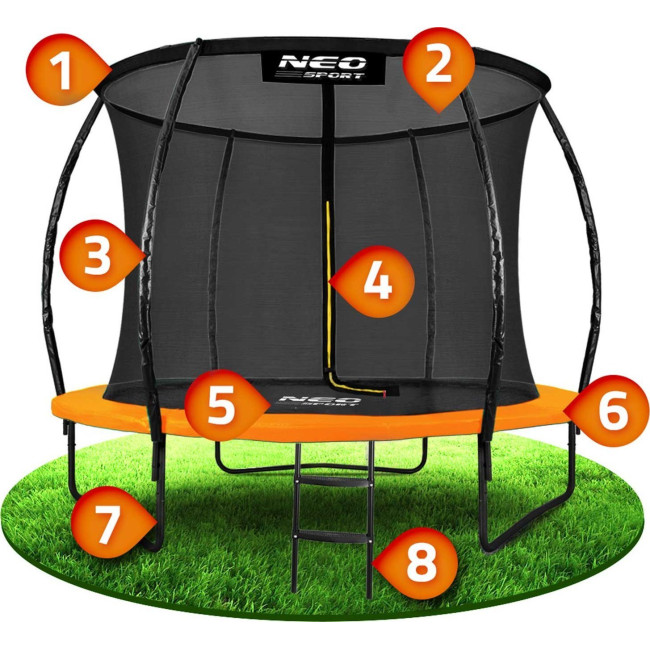 1
NEO SPORT
2
3
4
5
NEO SPORT
6
7
8