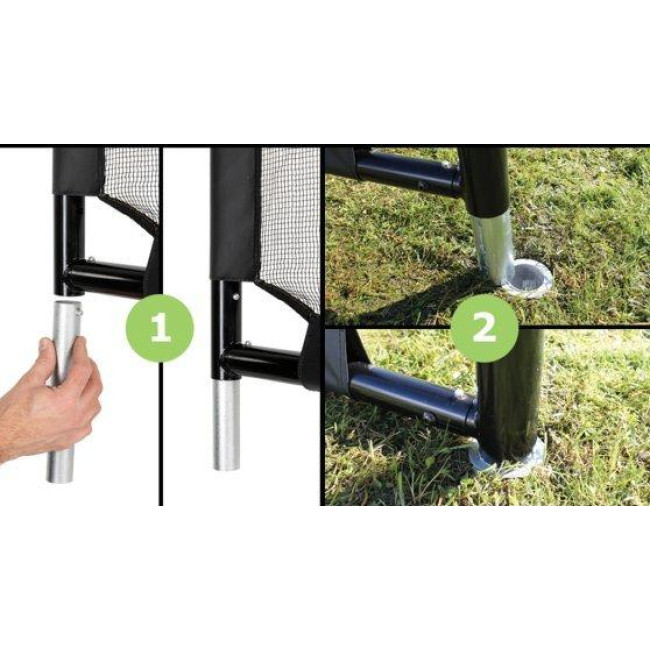 1

2