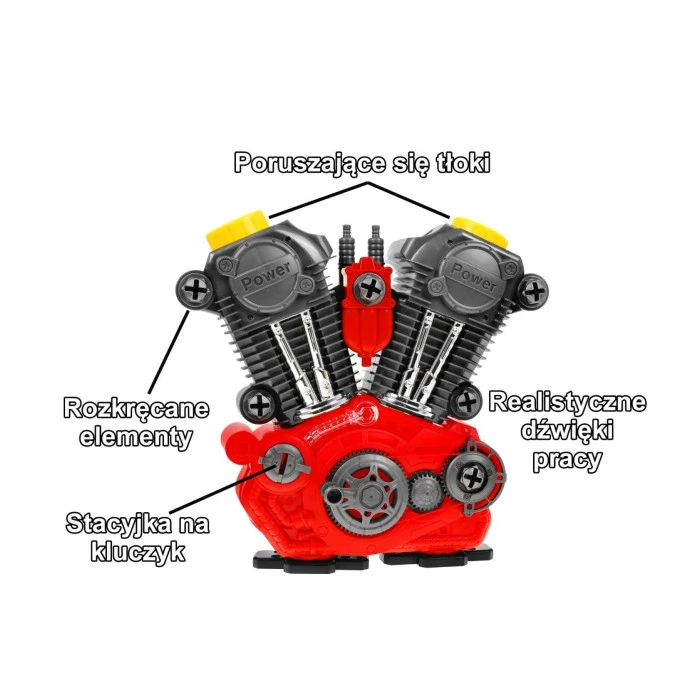 Poruszające się tłoki

Power

Power

Rozkręcane elementy

Realistyczne dźwięki pracy

Stacyjka na kluczyk