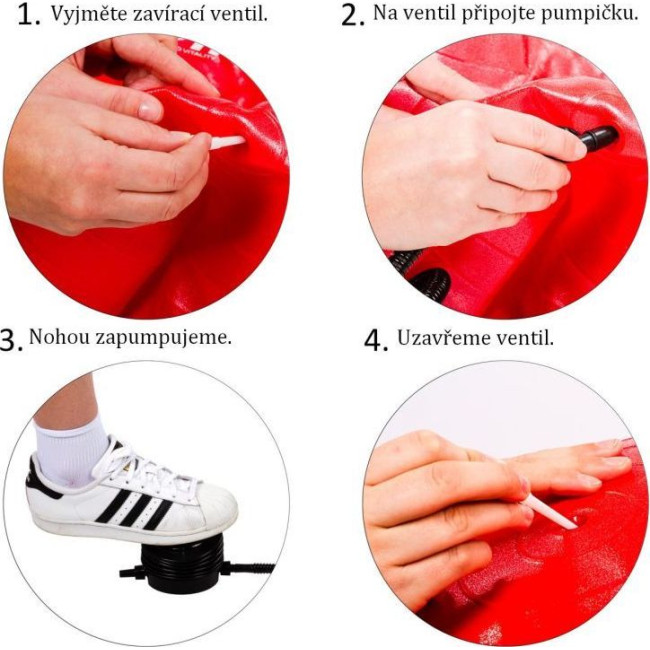 1. Vyjměte zavírací ventil.

2. Na ventil připojte pumpičku.

3. Nohou zapumpujeme.

4. Uzavřeme ventil.