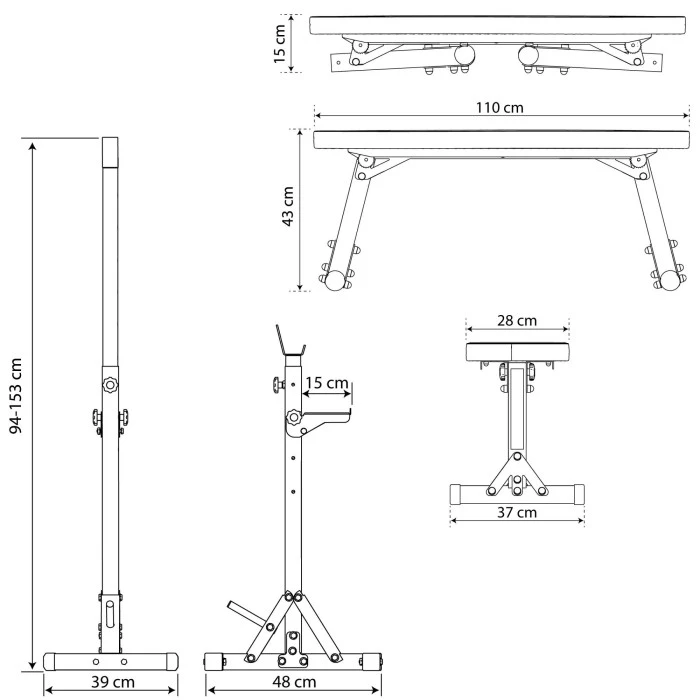 15 cm

110 cm

43 cm

94-153 cm

15 cm

28 cm

37 cm

39 cm

48 cm