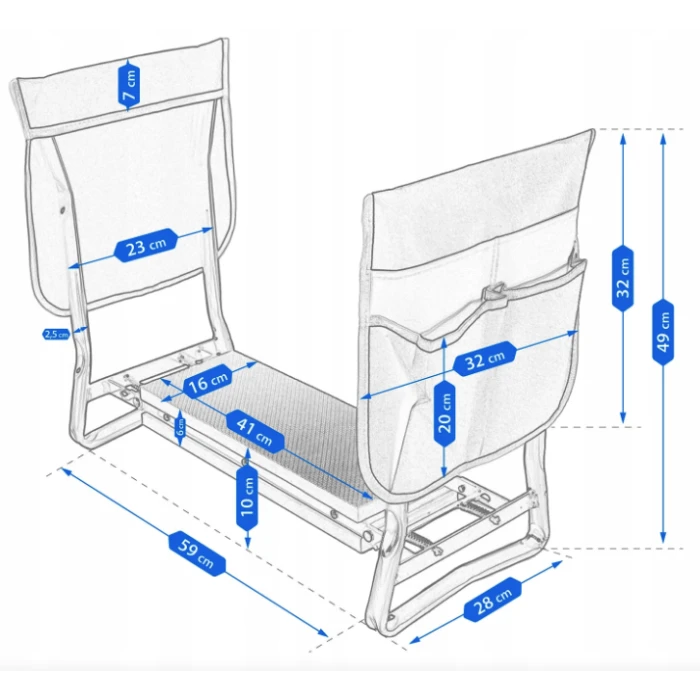 7 cm
23 cm
2,5 cm
16 cm
41 cm
6 cm
10 cm
59 cm
32 cm
20 cm
32 cm
49 cm
28 cm