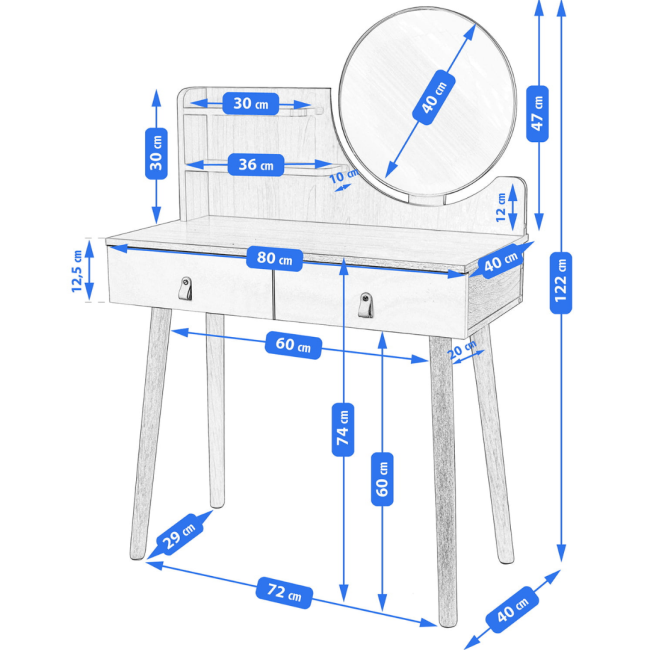 30 cm
30 cm
36 cm
10 cm
40 cm
47 cm
12 cm
12,5 cm
80 cm
40 cm
122 cm
60 cm
20 cm
74 cm
60 cm
29 cm
72 cm
40 cm