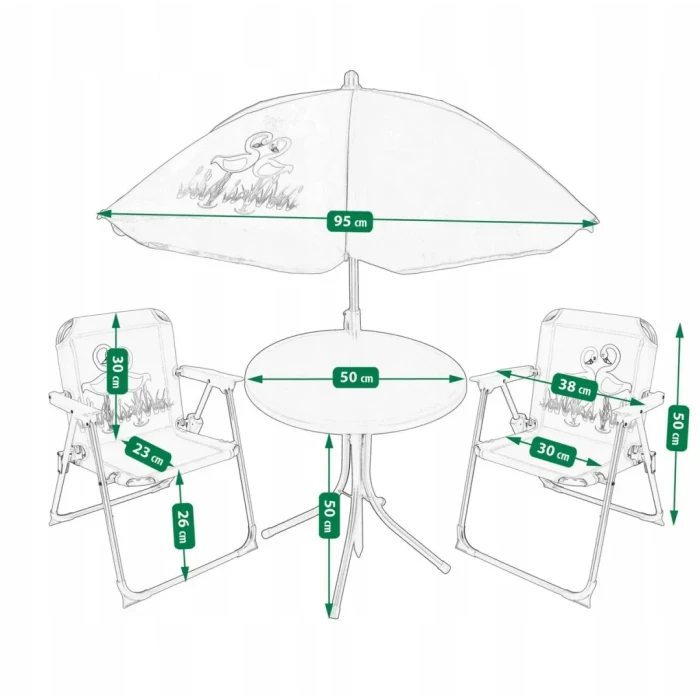 95 cm

30 cm

50 cm

38 cm

50 cm

23 cm

30 cm

26 cm

50 cm