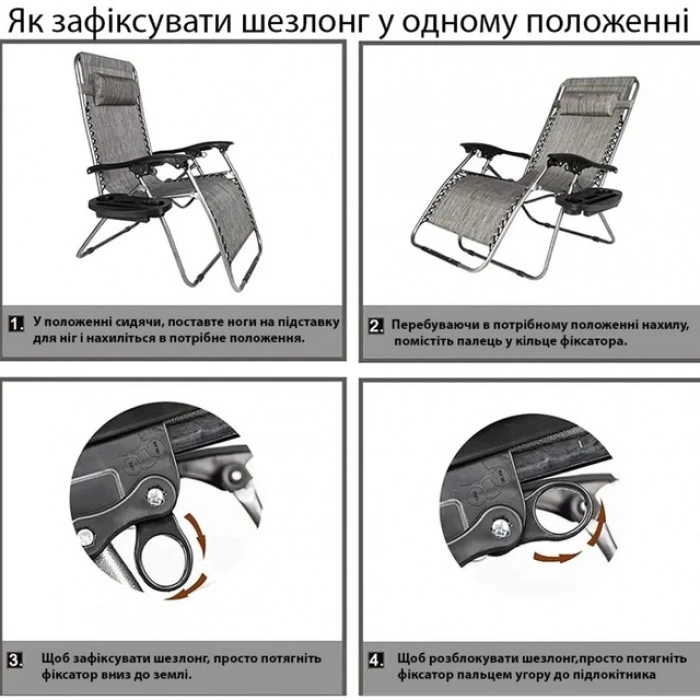 Як зафіксувати шезлонг у одному положенні

1. У положенні сидячи, поставте ноги на підставку для ніг і нахиліться в потрібне положення.

2. Перебуваючи в потрібному положенні нахилу, помістіть палець у кільце фіксатора.

3. Щоб зафіксувати шезлонг, просто потягніть фіксатор вниз до землі.

4. Щоб розблокувати шезлонг,просто потягніть фіксатор пальцем угору до підлокітника