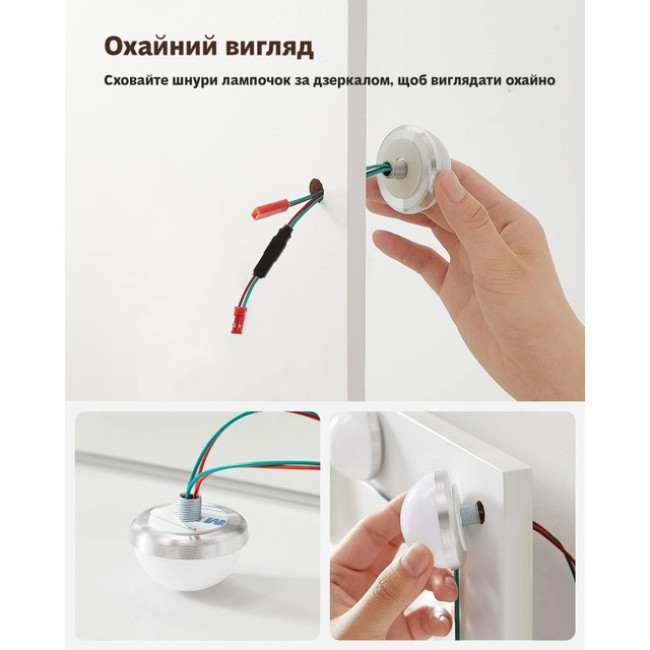 Охайний вигляд

Сховайте шнури лампочок за дзеркалом, щоб виглядати охайно